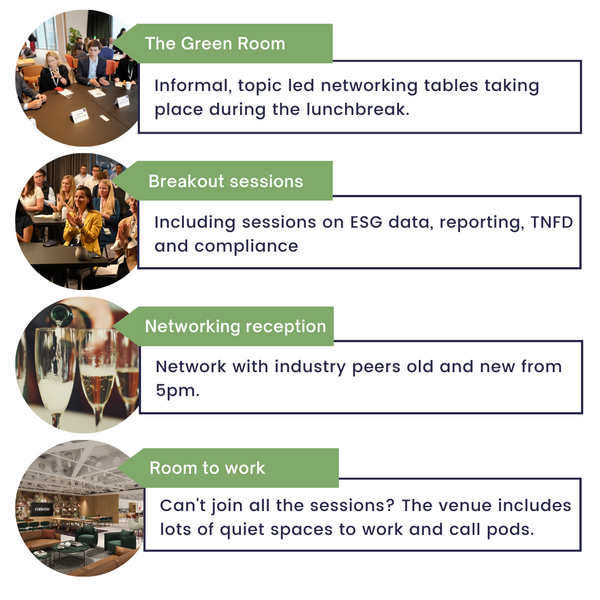 The Green Room

Informal, topic led networking tables taking place during the lunchbreak.

Breakout sessions

Including sessions on ESG data, reporting, TNFD and compliance

Networking reception

Network with industry peers old and new from 5pm.

Room to work

Can't join all the sessions? The venue includes lots of quiet spaces to work and call pods.