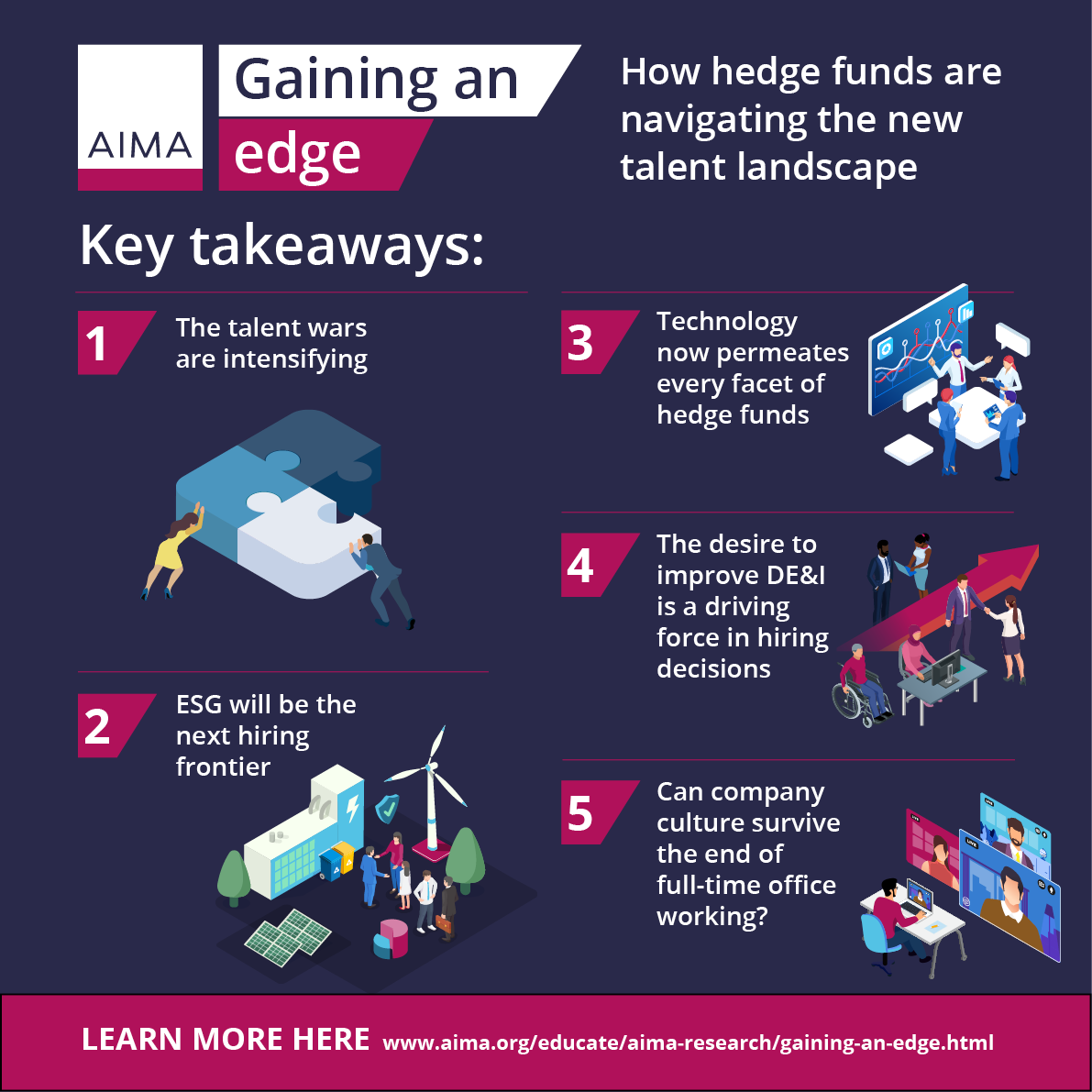 AIMA

Gaining an edge

How hedge funds are navigating the new talent landscape

Key takeaways:

1 The talent wars are intensifying

2 ESG will be the next hiring frontier

3 Technology now permeates every facet of hedge funds

4 The desire to improve DE&I is a driving force in hiring decisions

5 Can company culture survive the end of full-time office working?

LEARN MORE HERE www.aima.org/educate/aima-research/gaining-an-edge.html