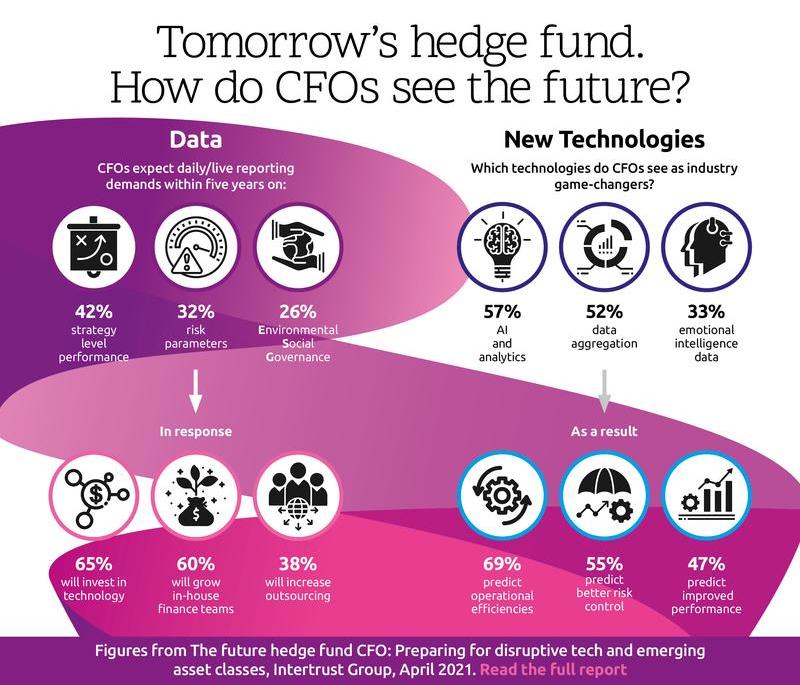 Tomorrow's hedge fund. How do CFOs see the future?

Data

CFOs expect daily/live reporting demands within five years on:

42%
strategy level performance

32%
risk parameters

26%
Environmental Social Governance

In response

65%
will invest in technology

60%
will grow in-house finance teams

38%
will increase outsourcing

New Technologies

Which technologies do CFOs see as industry game-changers?

57%
AI and analytics

52%
data aggregation

33%
emotional intelligence data

As a result

69%
predict operational efficiencies

55%
predict better risk control

47%
predict improved performance

Figures from The future hedge fund CFO: Preparing for disruptive tech and emerging asset classes, Intertrust Group, April 2021. Read the full report